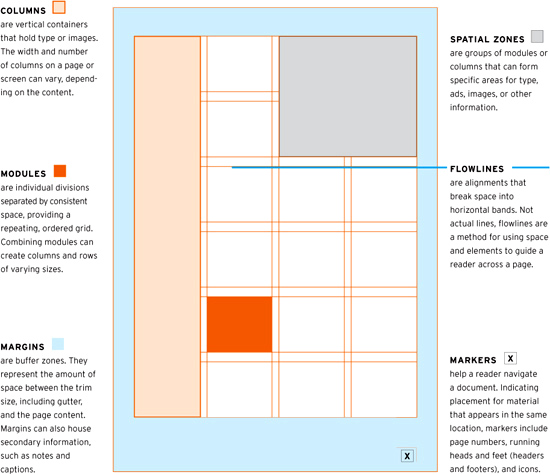 COLUMNS
are vertical containers that hold type or images. The width and number of columns on a page or screen can vary, depending on the content.

MODULES
are individual divisions separated by consistent space, providing a repeating, ordered grid. Combining modules can create columns and rows of varying sizes.

MARGINS
are buffer zones. They represent the amount of space between the trim size, including gutter, and the page content. Margins can also house secondary information, such as notes and captions.

X

SPATIAL ZONES
are groups of modules or columns that can form specific areas for type, ads, images, or other information.

FLOWLINES
are alignments that break space into horizontal bands. Not actual lines, flowlines are a method for using space and elements to guide a reader across a page.

MARKERS X
help a reader navigate a document. Indicating placement for material that appears in the same location, markers include page numbers, running heads and feet (headers and footers), and icons.